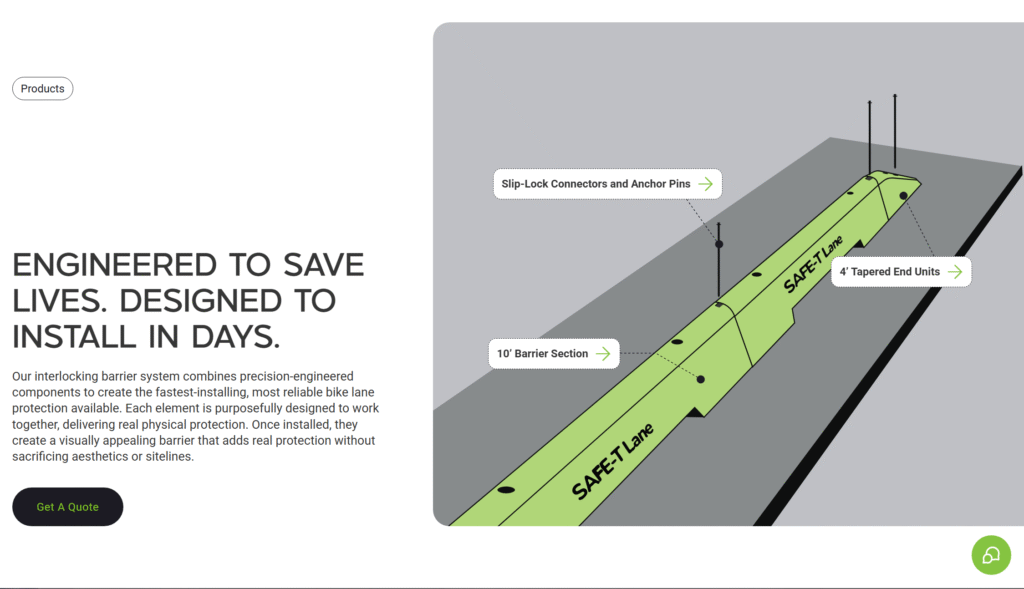 Products

ENGINEERED TO SAVE LIVES. DESIGNED TO INSTALL IN DAYS.

Our interlocking barrier system combines precision-engineered components to create the fastest-installing, most reliable bike lane protection available. Each element is purposefully designed to work together, delivering real physical protection. Once installed, they create a visually appealing barrier that adds real protection without sacrificing aesthetics or sitelines.

Get A Quote

Slip-Lock Connectors and Anchor Pins

4' Tapered End Units

10' Barrier Section

SAFE-T Lane

SAFE-T Lane